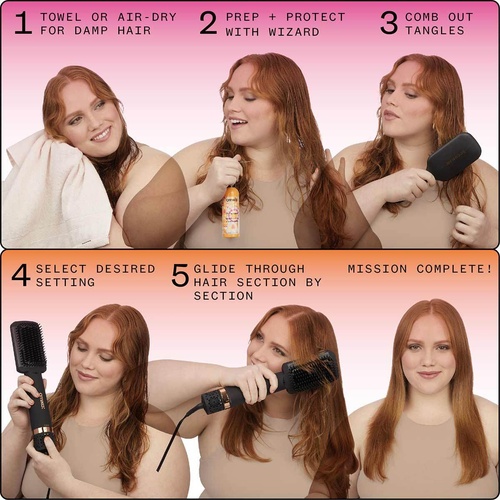 1 TOWEL OR AIR-DRY FOR DAMP HAIR

2 PREP + PROTECT WITH WIZARD

3 COMB OUT TANGLES

4 SELECT DESIRED SETTING

5 GLIDE THROUGH HAIR SECTION BY SECTION

MISSION COMPLETE!