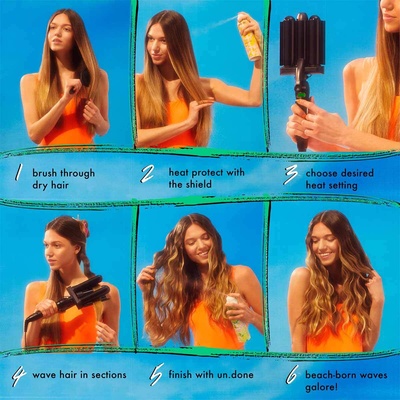 1 brush through dry hair

2 heat protect with the shield

3 choose desired heat setting

4 wave hair in sections

5 finish with un.done

6 beach-born waves galore!